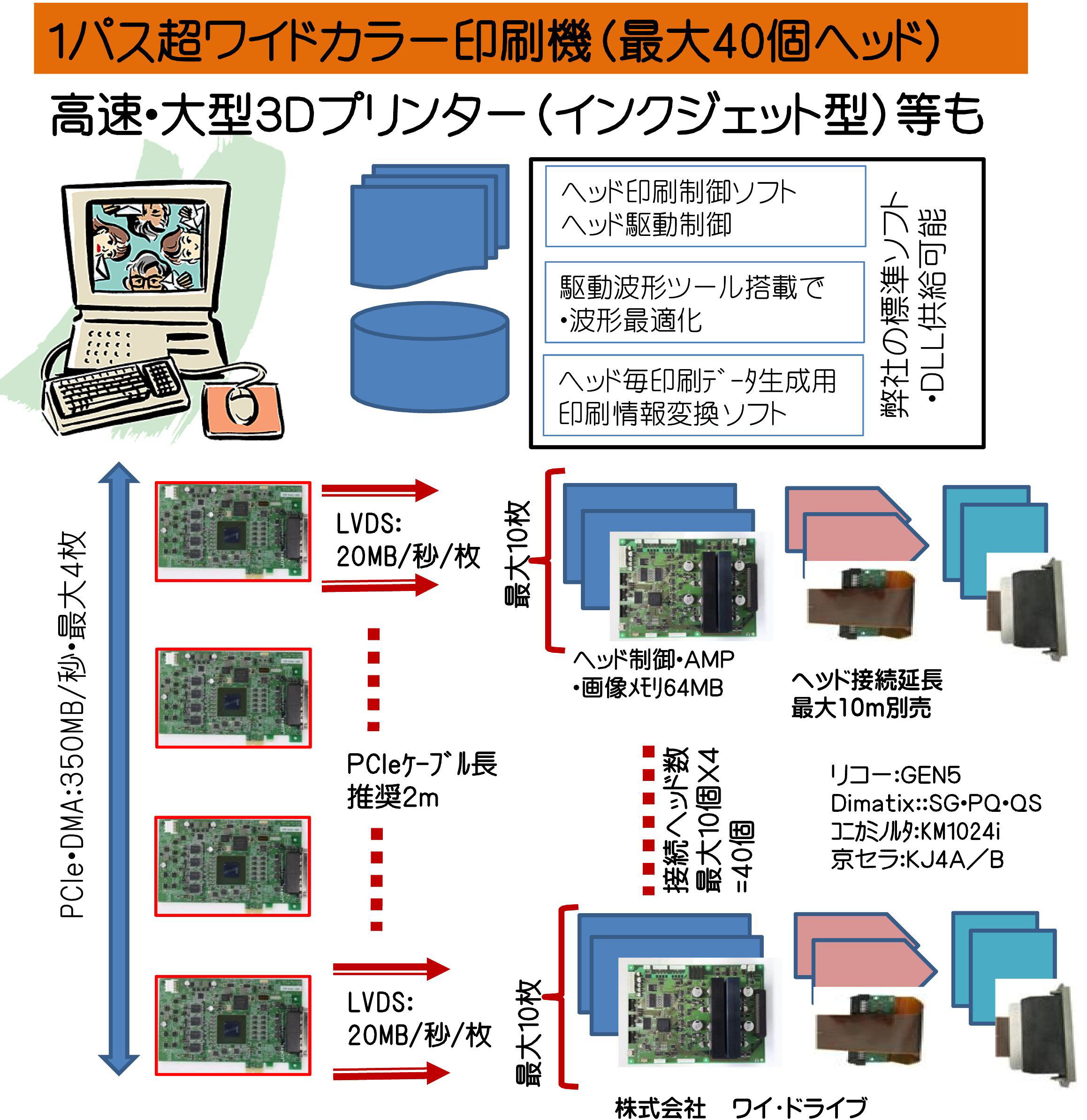 1パス超ワイドカラー印刷機（最大40個ヘッド）

高速・大型3Dプリンター（インクジェット型）等も

ヘッド印刷制御ソフト
ヘッド駆動制御

駆動波形ツール搭載で
・波形最適化

ヘッド毎印刷データ生成用
印刷情報変換ソフト

弊社の標準ソフト
・DLL供給可能

PCIe・DMA:350MB/秒・最大4枚

LVDS:
20MB/秒/枚

最大10枚

ヘッド制御・AMP
・画像メモリ64MB

ヘッド接続延長
最大10m別売

PCIeケーブル長
推奨2m

接続ヘッド数
最大10個X4
=40個

リコー:GEN5
Dimatix::SG・PQ・QS
コニカミノルタ:KM1024i
京セラ:KJ4A／B

LVDS:
20MB/秒/枚

最大10枚

株式会社　ワイ・ドライブ